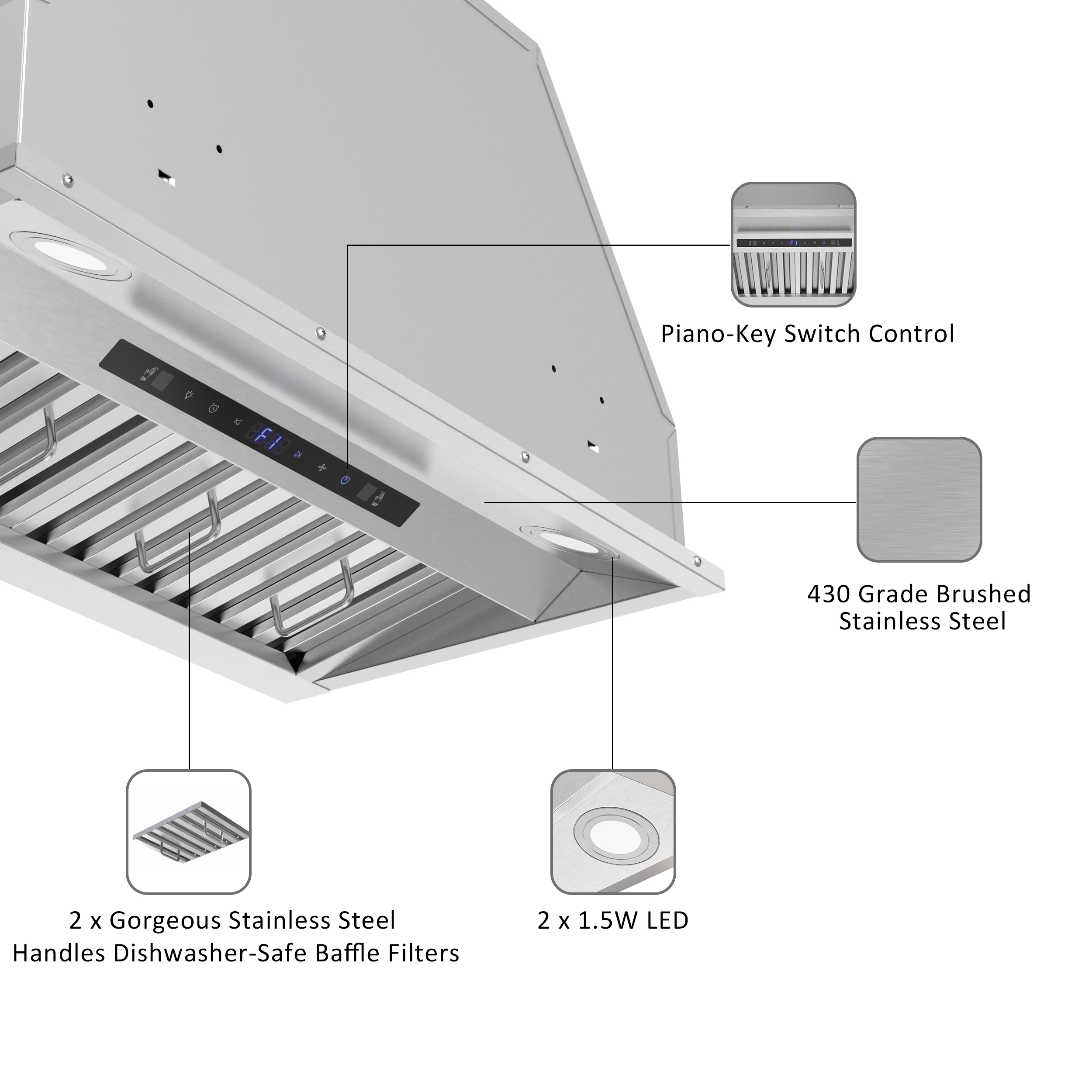 F1

Piano-Key Switch Control

430 Grade Brushed Stainless Steel

2 x Gorgeous Stainless Steel Handles Dishwasher-Safe Baffle Filters

2 x 1.5W LED